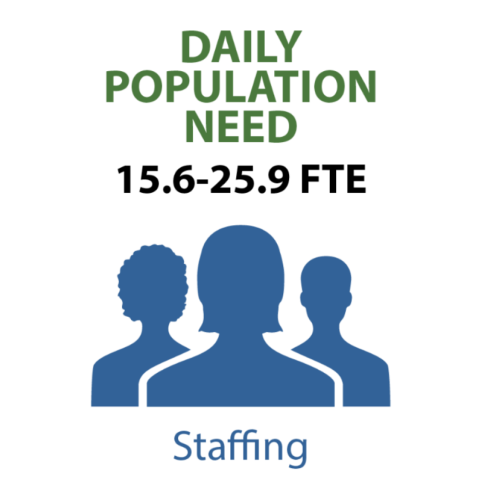 DAILY POPULATION NEED

15.6-25.9 FTE

Staffing