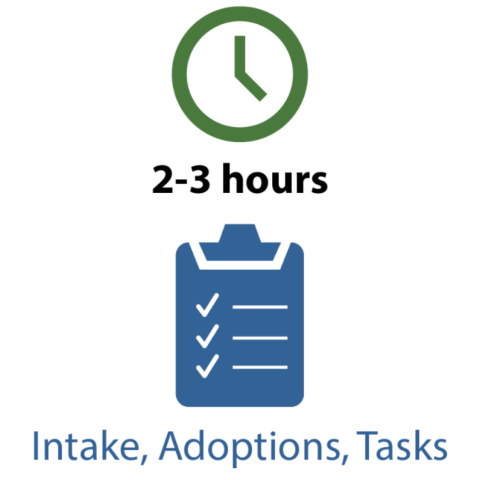 2-3 hours

Intake, Adoptions, Tasks