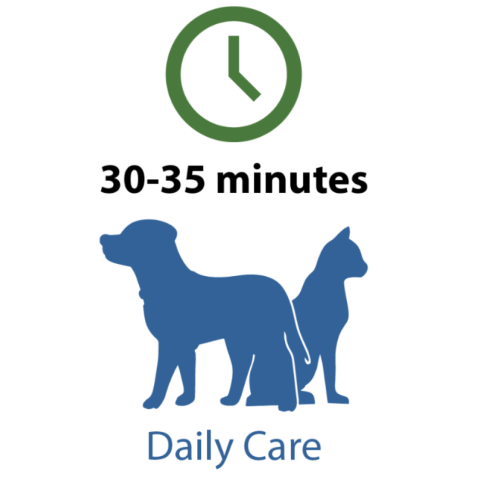 30-35 minutes

Daily Care